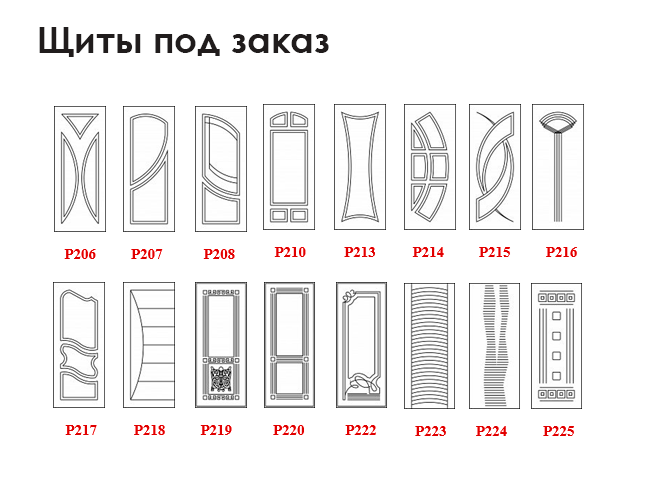 Щиты под заказ

P206 P207 P208 P210 P213 P214 P215 P216

P217 P218 P219 P220 P222 P223 P224 P225